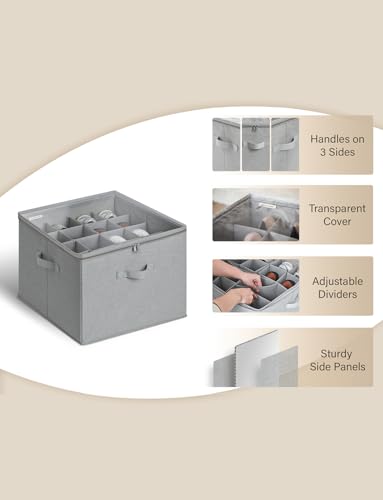 Handles on 3 Sides

Transparent Cover

Adjustable Dividers

Sturdy Side Panels