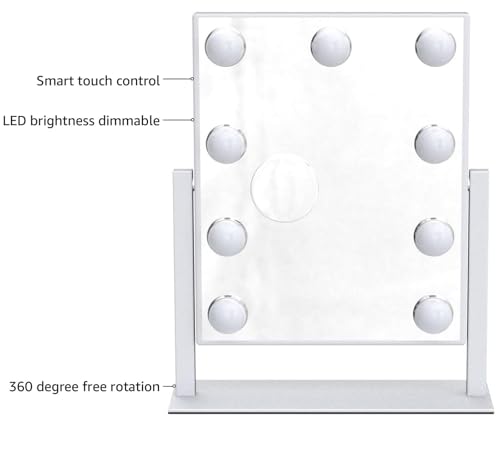 Smart touch control

LED brightness dimmable

360 degree free rotation