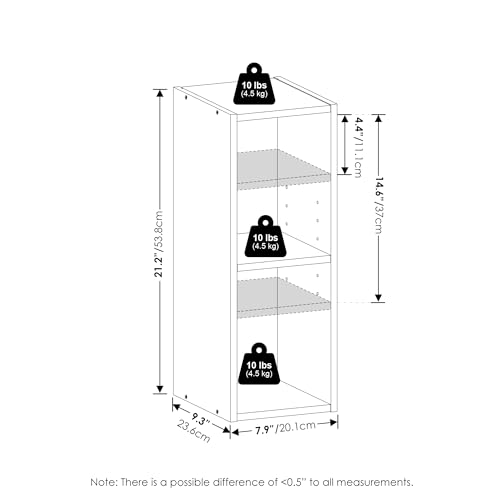 10 lbs
(4.5 kg)

4.4"/11.1cm

14.6"/37cm

21.2"/53.8cm

10 lbs
(4.5 kg)

10 lbs
(4.5 kg)

9.3"
23.6cm

7.9"/20.1cm

Note: There is a possible difference of <0.5" to all measurements.