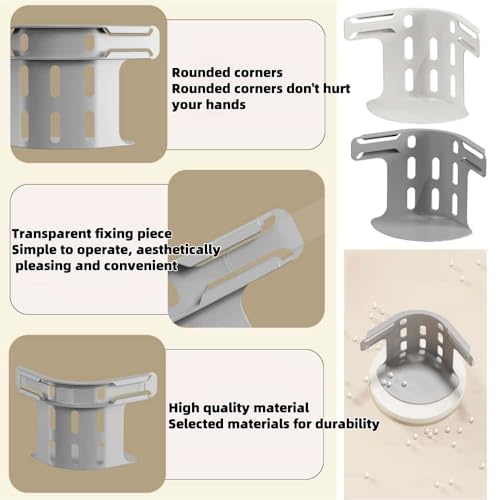 Rounded corners
Rounded corners don't hurt your hands

Transparent fixing piece
Simple to operate, aesthetically pleasing and convenient

High quality material
Selected materials for durability