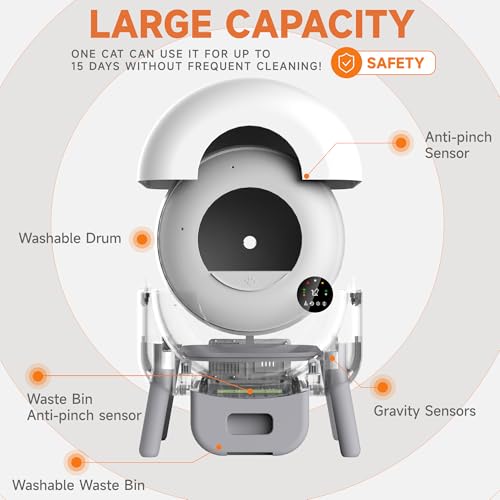 LARGE CAPACITY

ONE CAT CAN USE IT FOR UP TO 15 DAYS WITHOUT FREQUENT CLEANING!

SAFETY

Anti-pinch Sensor

Washable Drum

Waste Bin Anti-pinch sensor

Gravity Sensors

Washable Waste Bin