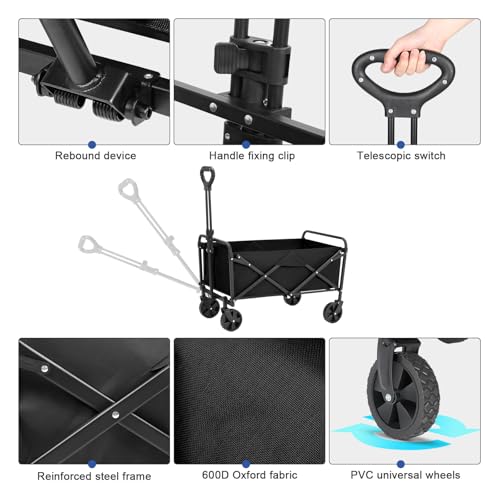 Rebound device

Handle fixing clip

Telescopic switch

Reinforced steel frame

600D Oxford fabric

PVC universal wheels