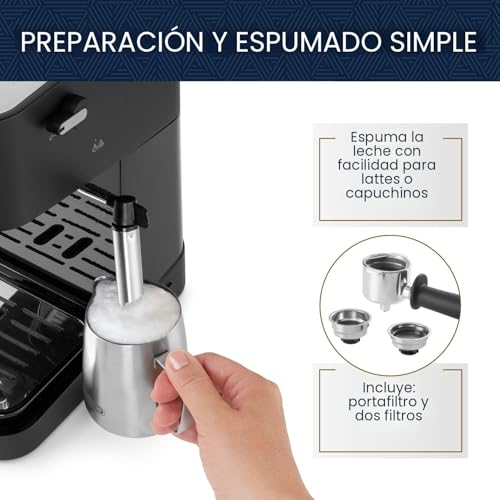 PREPARACIÓN Y ESPUMADO SIMPLE

Espuma la leche con facilidad para lattes o capuchinos

Incluye: portafiltro y dos filtros