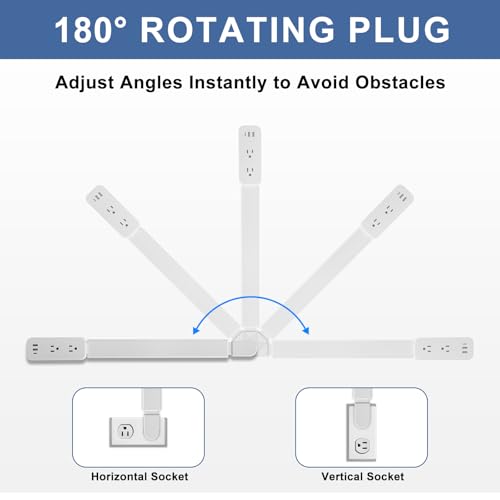 180° ROTATING PLUG

Adjust Angles Instantly to Avoid Obstacles

Horizontal Socket

Vertical Socket