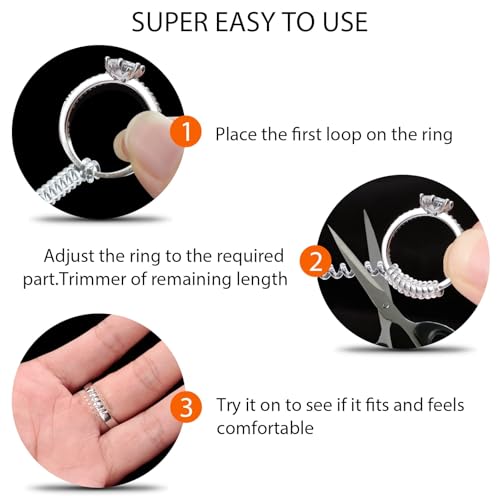 SUPER EASY TO USE

1 Place the first loop on the ring

Adjust the ring to the required part.Trimmer of remaining length 2

3 Try it on to see if it fits and feels comfortable