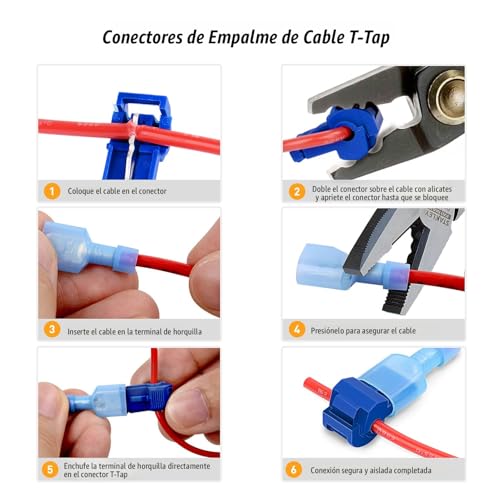 Conectores de Empalme de Cable T-Tap

1 Coloque el cable en el conector

2 Doble el conector sobre el cable con alicates y apriete el conector hasta que se bloquee

STANLEY

3 Inserte el cable en la terminal de horquilla

4 Presiónelo para asegurar el cable

5 Enchufe la terminal de horquilla directamente en el conector T-Tap

6 Conexión segura y aislada completada