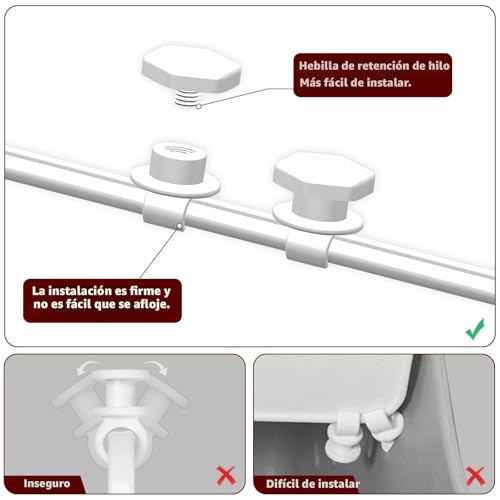 Hebilla de retención de hilo
Más fácil de instalar.

La instalación es firme y no es fácil que se afloje.

Inseguro

Difícil de instalar