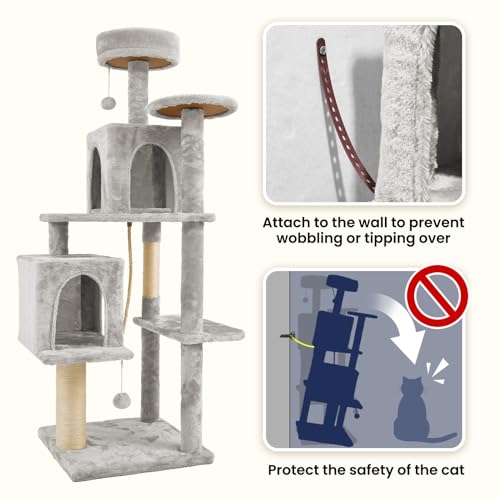 Attach to the wall to prevent wobbling or tipping over

Protect the safety of the cat