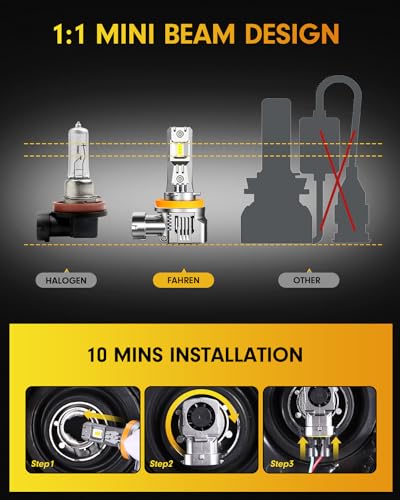 1:1 MINI BEAM DESIGN

HALOGEN

FAHREN

OTHER

10 MINS INSTALLATION

Step1

Step2

Step3