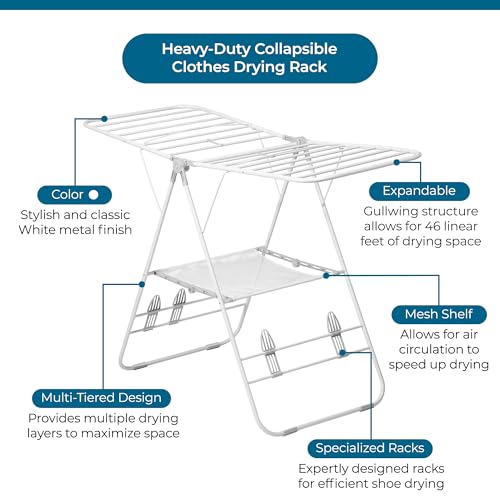 Heavy-Duty Collapsible Clothes Drying Rack

Color

Stylish and classic White metal finish

Expandable

Gullwing structure allows for 46 linear feet of drying space

Mesh Shelf

Allows for air circulation to speed up drying

Multi-Tiered Design

Provides multiple drying layers to maximize space

Specialized Racks

Expertly designed racks for efficient shoe drying