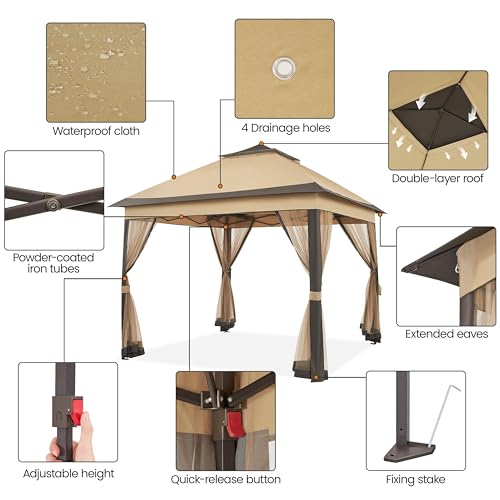 Waterproof cloth

4 Drainage holes

Double-layer roof

Powder-coated iron tubes

Extended eaves

Adjustable height

Quick-release button

Fixing stake