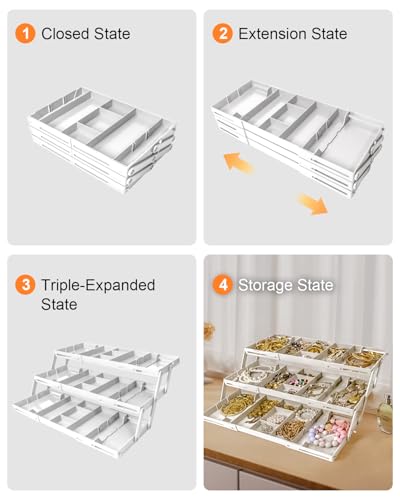 1 Closed State

2 Extension State

3 Triple-Expanded State

4 Storage State