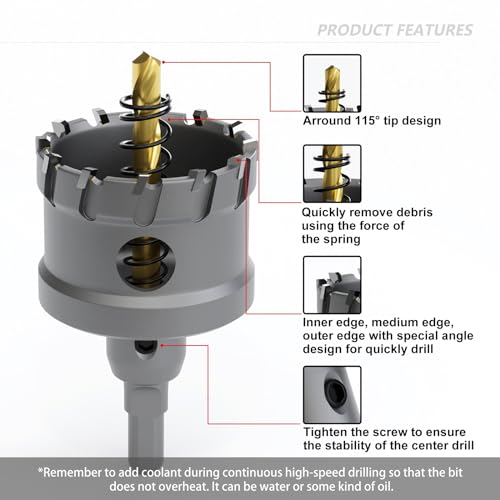 PRODUCT FEATURES

Arround 115° tip design

Quickly remove debris using the force of the spring

Inner edge, medium edge, outer edge with special angle design for quickly drill

Tighten the screw to ensure the stability of the center drill

*Remember to add coolant during continuous high-speed drilling so that the bit does not overheat. It can be water or some kind of oil.