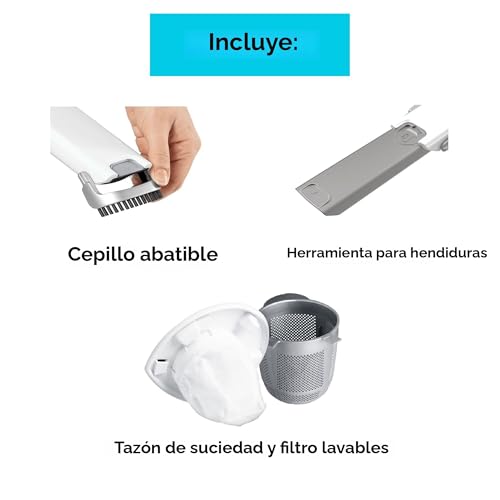 Incluye:

Cepillo abatible

Herramienta para hendiduras

Tazón de suciedad y filtro lavables