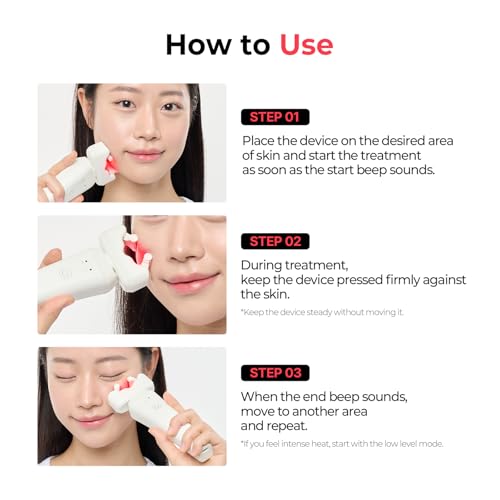 How to Use

STEP 01

Place the device on the desired area of skin and start the treatment as soon as the start beep sounds.

STEP 02

During treatment, keep the device pressed firmly against the skin.

*Keep the device steady without moving it.

STEP 03

When the end beep sounds, move to another area and repeat.

*If you feel intense heat, start with the low level mode.