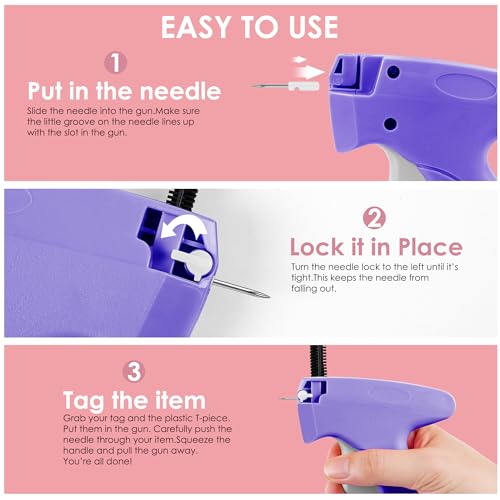 EASY TO USE

1

Put in the needle

Slide the needle into the gun.Make sure the little groove on the needle lines up with the slot in the gun.

2

Lock it in Place

Turn the needle lock to the left until it's tight.This keeps the needle from falling out.

3

Tag the item

Grab your tag and the plastic T-piece. Put them in the gun. Carefully push the needle through your item.Squeeze the handle and pull the gun away. You're all done!