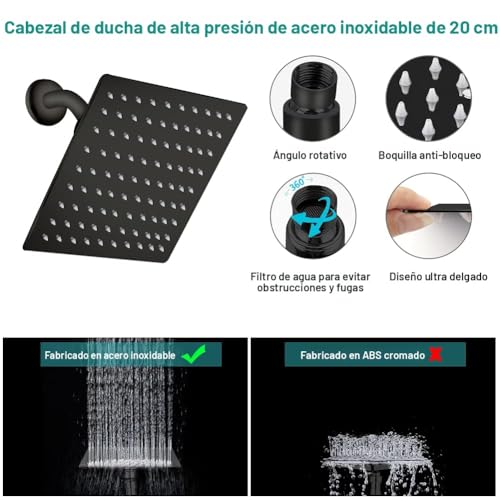 Cabezal de ducha de alta presión de acero inoxidable de 20 cm

Ángulo rotativo

Boquilla anti-bloqueo

360°

Filtro de agua para evitar obstrucciones y fugas

Diseño ultra delgado

Fabricado en acero inoxidable

Fabricado en ABS cromado