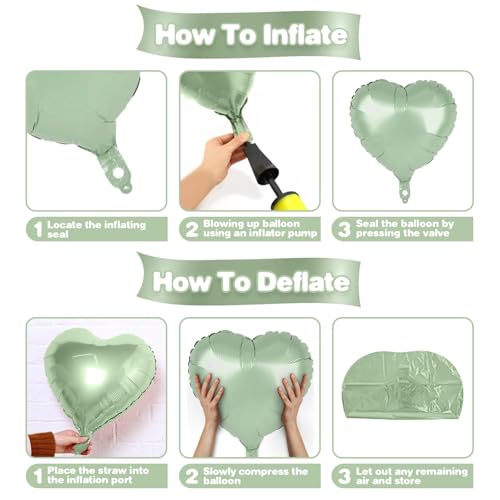 How To Inflate

1 Locate the inflating seal

2 Blowing up balloon using an inflator pump

3 Seal the balloon by pressing the valve

How To Deflate

1 Place the straw into the inflation port

2 Slowly compress the balloon

3 Let out any remaining air and store