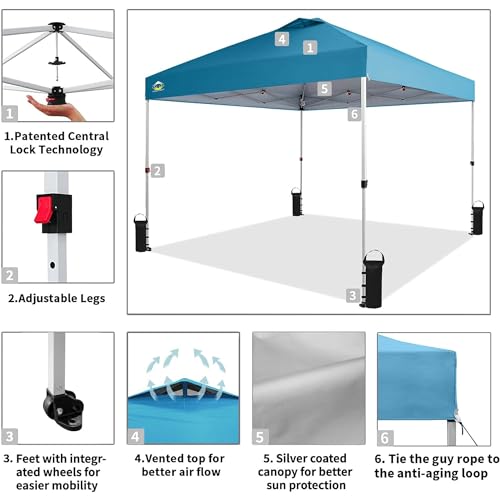 1

1.Patented Central Lock Technology

2

2.Adjustable Legs

4
1
5
6
2
3

3

3. Feet with integrated wheels for easier mobility

4

4.Vented top for better air flow

5

5. Silver coated canopy for better sun protection

6

6. Tie the guy rope to the anti-aging loop