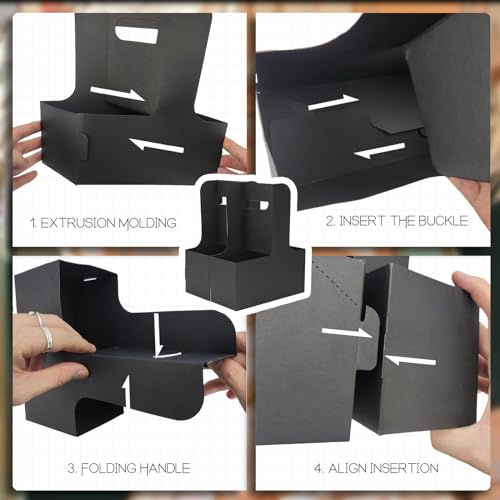 1. EXTRUSION MOLDING

2. INSERT THE BUCKLE

3. FOLDING HANDLE

4. ALIGN INSERTION