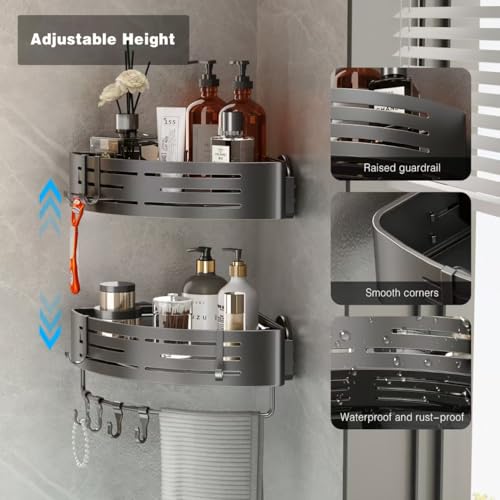 Adjustable Height

Raised guardrail

Smooth corners

Waterproof and rust-proof