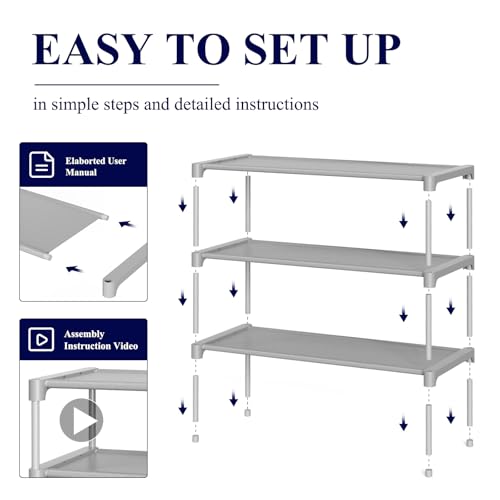 EASY TO SET UP

in simple steps and detailed instructions

Elaborted User Manual

Assembly Instruction Video