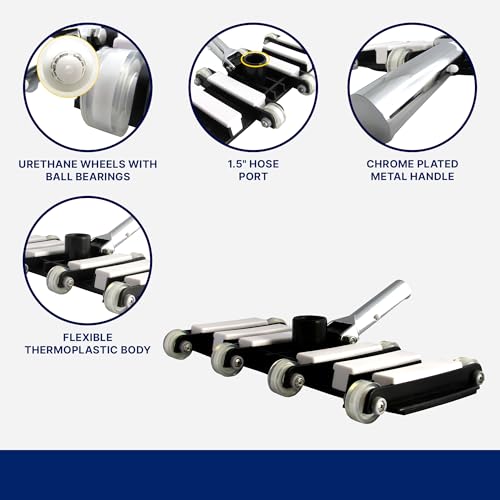 URETHANE WHEELS WITH BALL BEARINGS

1.5" HOSE PORT

CHROME PLATED METAL HANDLE

FLEXIBLE THERMOPLASTIC BODY