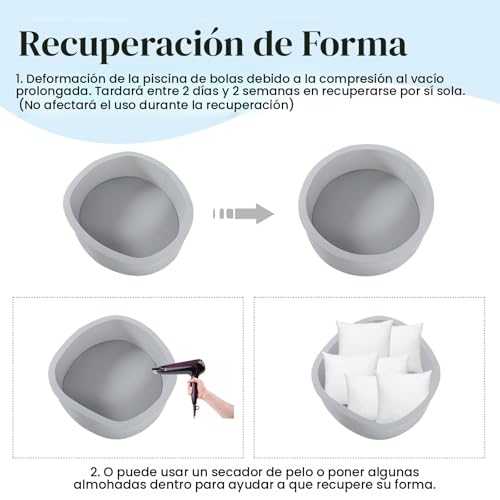 Recuperación de Forma

1. Deformación de la piscina de bolas debido a la compresión al vacío prolongada. Tardará entre 2 días y 2 semanas en recuperarse por sí sola. (No afectará el uso durante la recuperación)

2. O puede usar un secador de pelo o poner algunas almohadas dentro para ayudar a que recupere su forma.