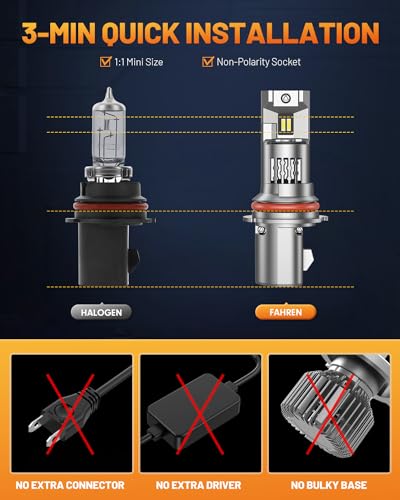 3-MIN QUICK INSTALLATION

1:1 Mini Size

Non-Polarity Socket

HALOGEN

FAHREN

NO EXTRA CONNECTOR

NO EXTRA DRIVER

NO BULKY BASE