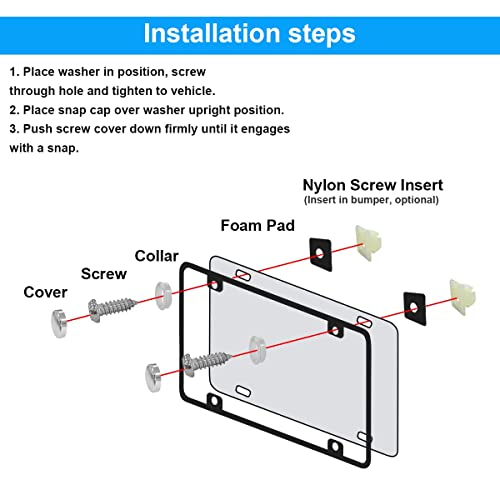 Installation steps

1. Place washer in position, screw through hole and tighten to vehicle.
2. Place snap cap over washer upright position.
3. Push screw cover down firmly until it engages with a snap.

Nylon Screw Insert
(Insert in bumper, optional)

Foam Pad

Collar

Screw

Cover