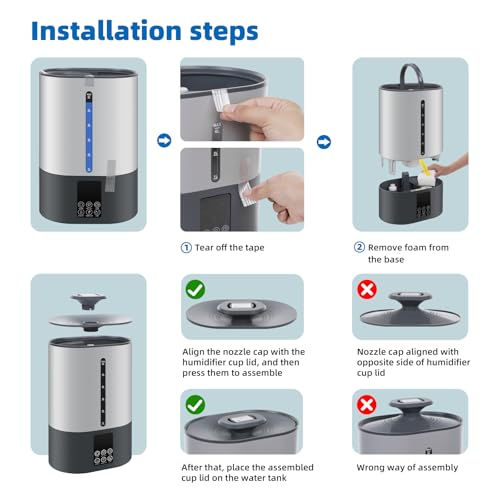 Installation steps

① Tear off the tape

② Remove foam from the base

Align the nozzle cap with the humidifier cup lid, and then press them to assemble

Nozzle cap aligned with opposite side of humidifier cup lid

After that, place the assembled cup lid on the water tank

Wrong way of assembly