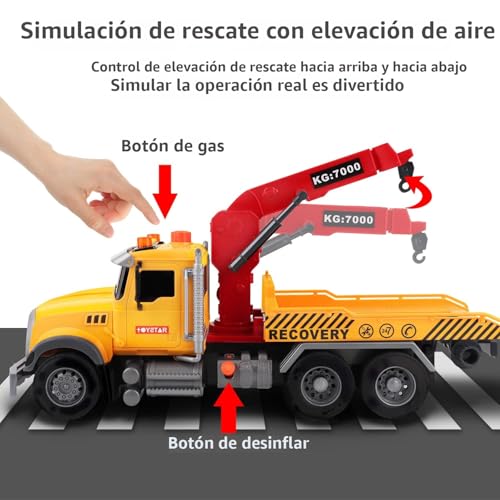 Simulación de rescate con elevación de aire

Control de elevación de rescate hacia arriba y hacia abajo
Simular la operación real es divertido

Botón de gas

KG:7000

KG:7000

TOYSTAR

RECOVERY

Botón de desinflar