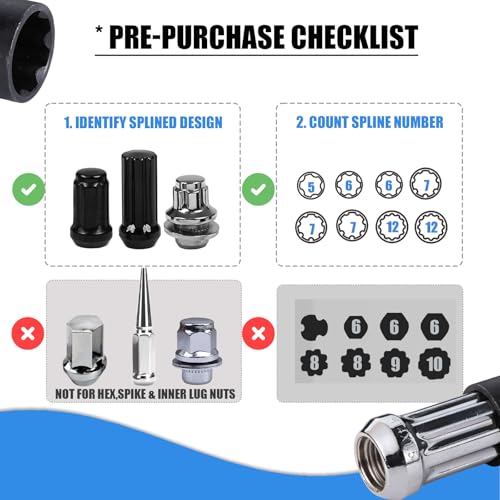 * PRE-PURCHASE CHECKLIST

1. IDENTIFY SPLINED DESIGN

2. COUNT SPLINE NUMBER

5 6 6 7
7 7 12 12

NOT FOR HEX,SPIKE & INNER LUG NUTS

6 6 6
8 8 9 10