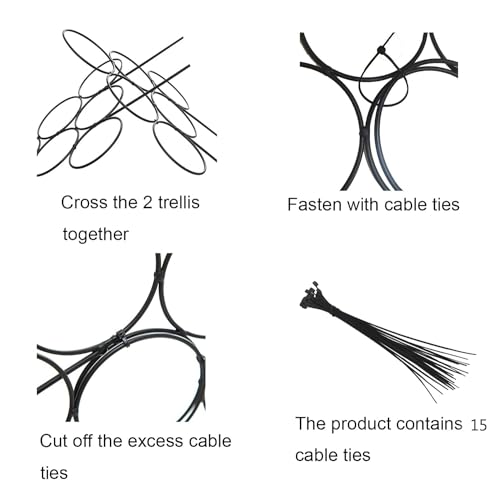 Cross the 2 trellis together

Fasten with cable ties

Cut off the excess cable ties

The product contains 15 cable ties