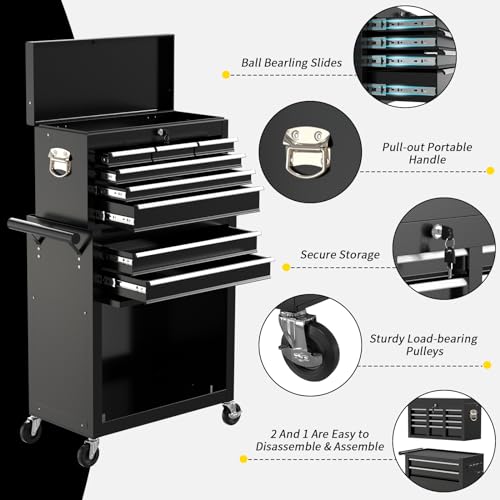 Ball Bearling Slides

Pull-out Portable Handle

Secure Storage

Sturdy Load-bearing Pulleys

2 And 1 Are Easy to Disassemble & Assemble