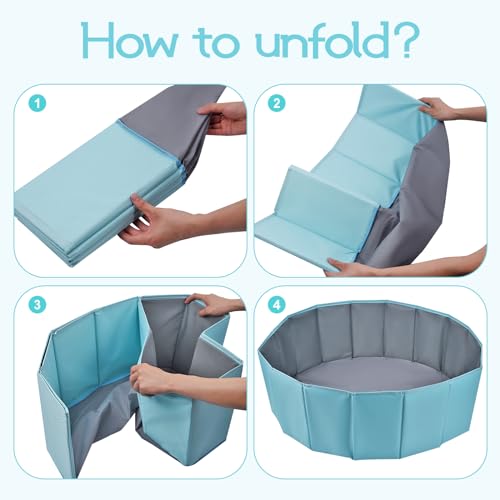 How to unfold?

1

2

3

4