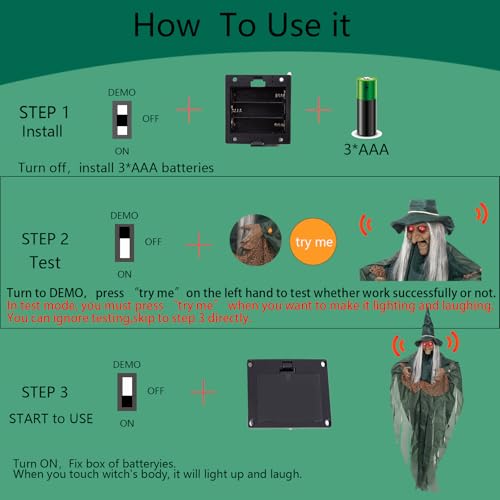 How To Use it

STEP 1
Install

DEMO
OFF
ON

3*AAA

Turn off, install 3*AAA batteries

STEP 2
Test

DEMO
OFF
ON

try me

Turn to DEMO, press "try me" on the left hand to test whether work successfully or not.
In test mode, you must press "try me" when you want to make it lighting and laughing.
You can ignore testing,skip to step 3 directly.

STEP 3
START to USE

DEMO
OFF
ON

Turn ON, Fix box of batteryies.
When you touch witch's body, it will light up and laugh.