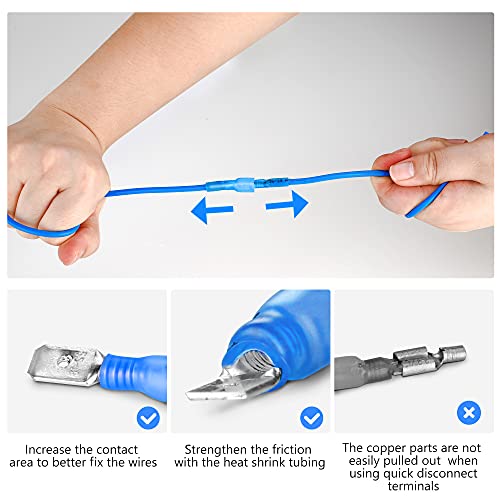 Increase the contact area to better fix the wires

Strengthen the friction with the heat shrink tubing

The copper parts are not easily pulled out when using quick disconnect terminals