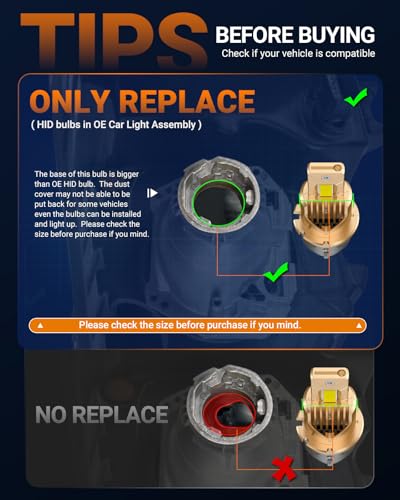 TIPS BEFORE BUYING
Check if your vehicle is compatible

ONLY REPLACE
( HID bulbs in OE Car Light Assembly )

The base of this bulb is bigger than OE HID bulb. The dust cover may not be able to be put back for some vehicles even the bulbs can be installed and light up. Please check the size before purchase if you mind.

Please check the size before purchase if you mind.

NO REPLACE