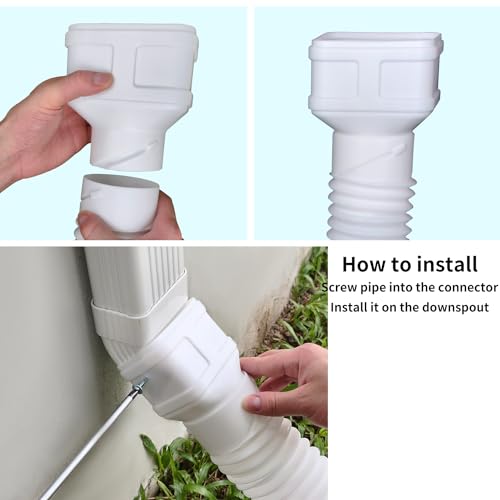 How to install

Screw pipe into the connector

Install it on the downspout