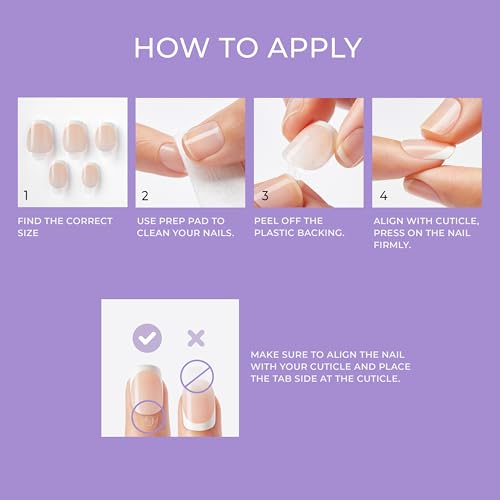 HOW TO APPLY

1

FIND THE CORRECT SIZE

2

USE PREP PAD TO CLEAN YOUR NAILS.

3

PEEL OFF THE PLASTIC BACKING.

4

ALIGN WITH CUTICLE, PRESS ON THE NAIL FIRMLY.

MAKE SURE TO ALIGN THE NAIL WITH YOUR CUTICLE AND PLACE THE TAB SIDE AT THE CUTICLE.