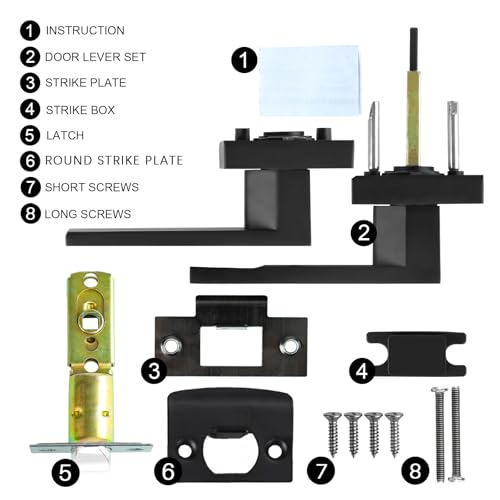 1 INSTRUCTION
2 DOOR LEVER SET
3 STRIKE PLATE
4 STRIKE BOX
5 LATCH
6 ROUND STRIKE PLATE
7 SHORT SCREWS
8 LONG SCREWS

1

2

3

4

5

6

7

8