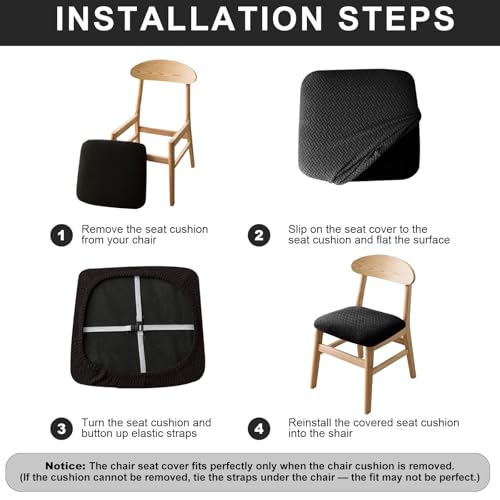 INSTALLATION STEPS

1 Remove the seat cushion from your chair

2 Slip on the seat cover to the seat cushion and flat the surface

3 Turn the seat cushion and button up elastic straps

4 Reinstall the covered seat cushion into the shair

Notice: The chair seat cover fits perfectly only when the chair cushion is removed. (If the cushion cannot be removed, tie the straps under the chair — the fit may not be perfect.)