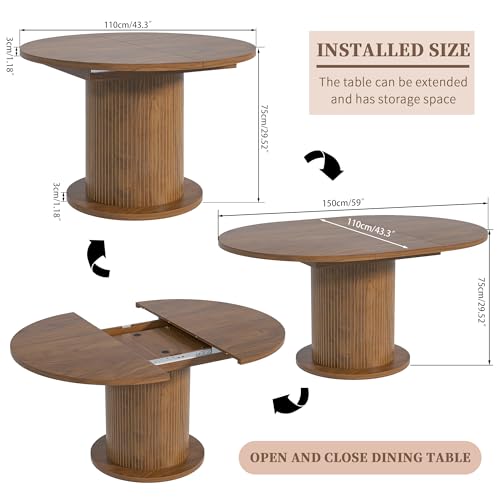 110cm/43.3"

3cm/1.18"

75cm/29.52"

3cm/1.18"

INSTALLED SIZE

The table can be extended and has storage space

150cm/59"

110cm/43.3"

75cm/29.52"

OPEN AND CLOSE DINING TABLE