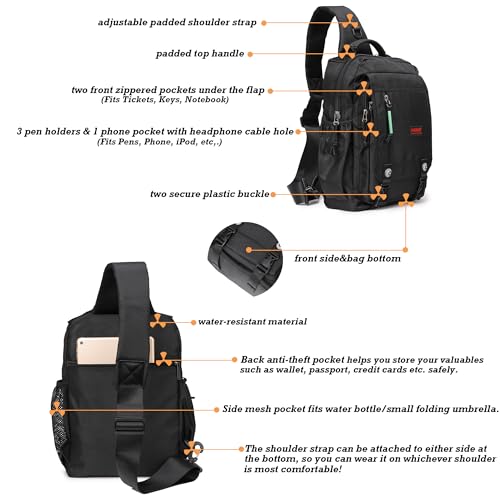 adjustable padded shoulder strap

padded top handle

two front zippered pockets under the flap
(Fits Tickets, Keys, Notebook)

3 pen holders & 1 phone pocket with headphone cable hole
(Fits Pens, Phone, iPod, etc,.)

two secure plastic buckle

front side&bag bottom

water-resistant material

Back anti-theft pocket helps you store your valuables such as wallet, passport, credit cards etc. safely.

Side mesh pocket fits water bottle/small folding umbrella.

The shoulder strap can be attached to either side at the bottom, so you can wear it on whichever shoulder is most comfortable!