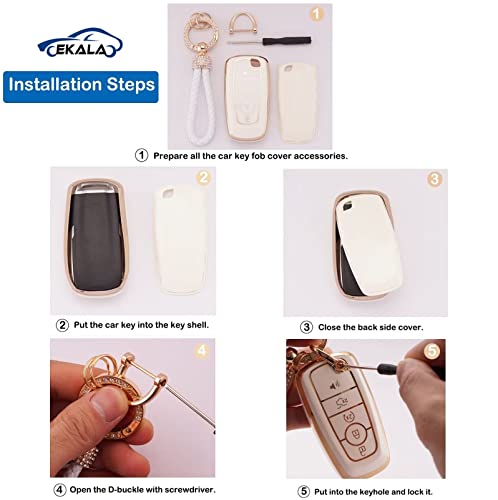 EKALA

Installation Steps

1

① Prepare all the car key fob cover accessories.

2

② Put the car key into the key shell.

3

③ Close the back side cover.

4

④ Open the D-buckle with screwdriver.

5

⑤ Put into the keyhole and lock it.