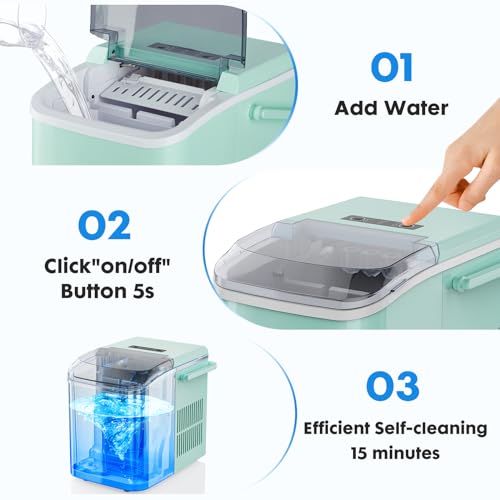 01
Add Water

02
Click"on/off"
Button 5s

03
Efficient Self-cleaning
15 minutes