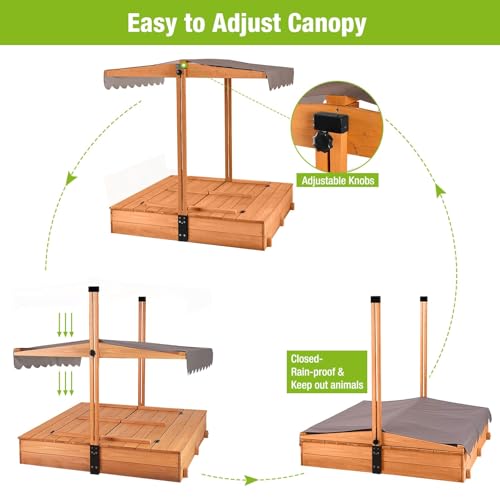 Easy to Adjust Canopy

Adjustable Knobs

Closed-
Rain-proof &
Keep out animals