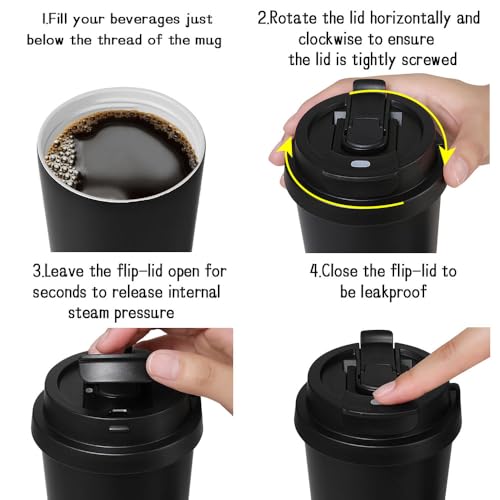 1.Fill your beverages just below the thread of the mug

2.Rotate the lid horizontally and clockwise to ensure the lid is tightly screwed

3.Leave the flip-lid open for seconds to release internal steam pressure

4.Close the flip-lid to be leakproof