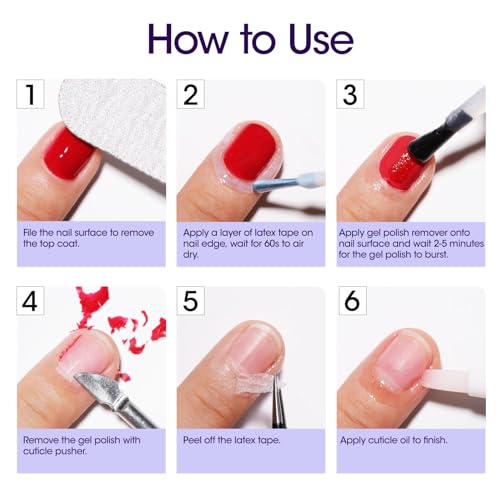 How to Use

1

File the nail surface to remove the top coat.

2

Apply a layer of latex tape on nail edge, wait for 60s to air dry.

3

Apply gel polish remover onto nail surface and wait 2-5 minutes for the gel polish to burst.

4

Remove the gel polish with cuticle pusher.

5

Peel off the latex tape.

6

Apply cuticle oil to finish.